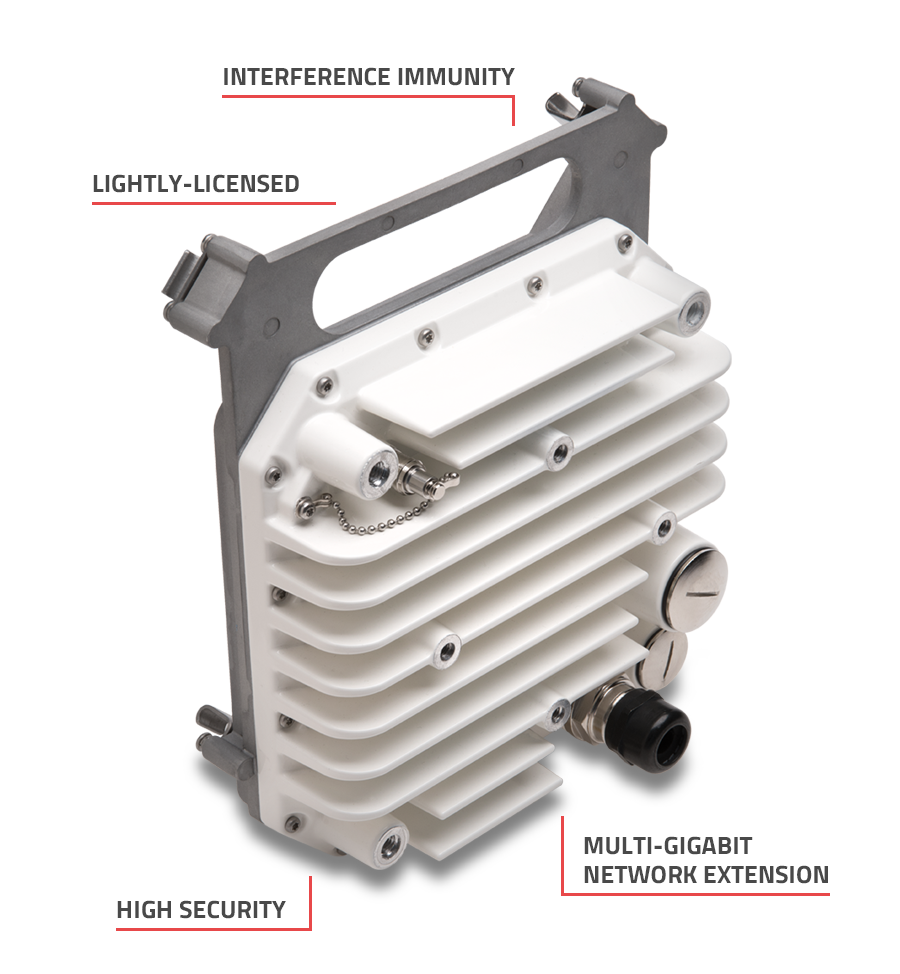 INTERFERENCE IMMUNITY

LIGHTLY-LICENSED

MULTI-GIGABIT NETWORK EXTENSION

HIGH SECURITY